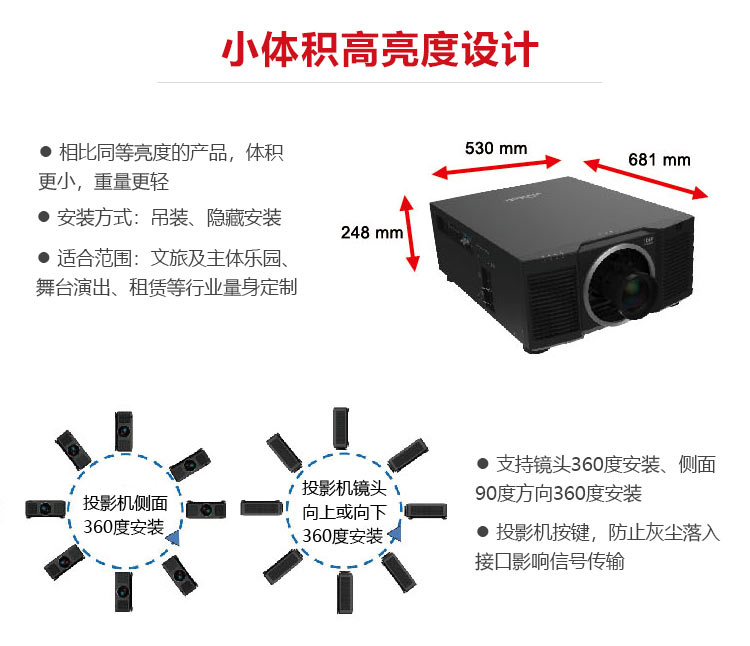 小体积高亮度设计

● 相比同等亮度的产品，体积更小，重量更轻

● 安装方式：吊装、隐藏安装

● 适合范围：文旅及主体乐园、舞台演出、租赁等行业量身定制

530 mm

681 mm

248 mm

投影机侧面
360度安装

投影机镜头
向上或向下
360度安装

● 支持镜头360度安装、侧面90度方向360度安装

● 投影机按键，防止灰尘落入接口影响信号传输